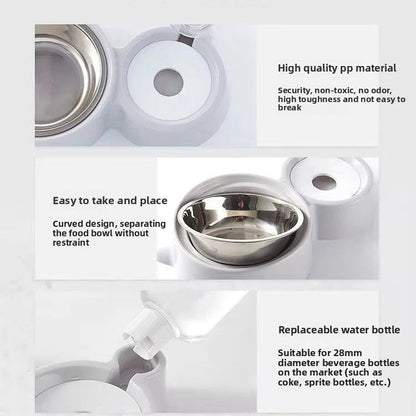 High quality pp material

Security, non-toxic, no odor, high toughness and not easy to break

Easy to take and place

Curved design, separating the food bowl without restraint

Replaceable water bottle

Suitable for 28mm diameter beverage bottles on the market (such as coke, sprite bottles, etc.)