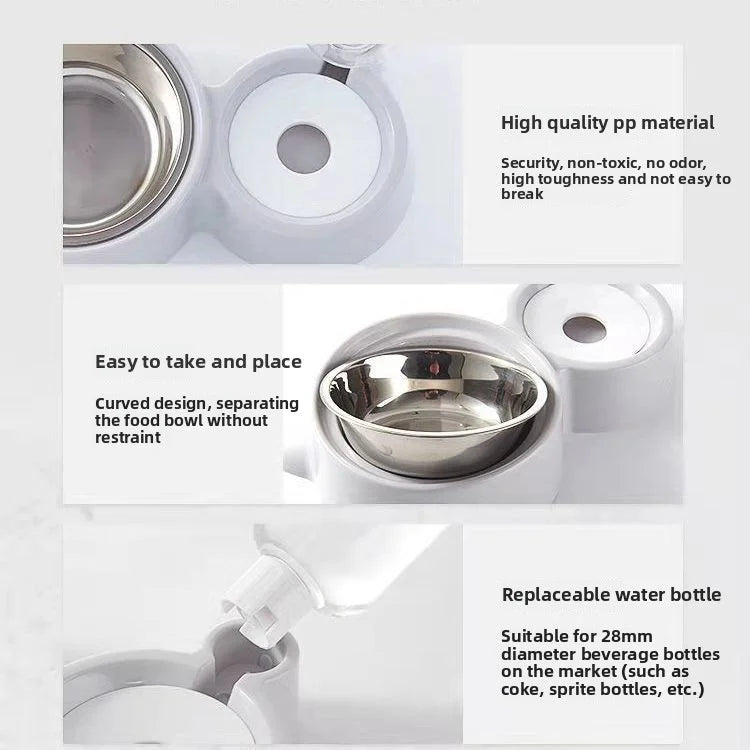 High quality pp material

Security, non-toxic, no odor, high toughness and not easy to break

Easy to take and place

Curved design, separating the food bowl without restraint

Replaceable water bottle

Suitable for 28mm diameter beverage bottles on the market (such as coke, sprite bottles, etc.)