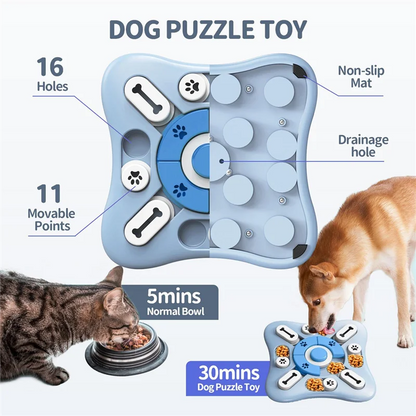 DOG PUZZLE TOY

16
Holes

11
Movable
Points

Non-slip
Mat

Drainage
hole

5mins
Normal Bowl

30mins
Dog Puzzle Toy