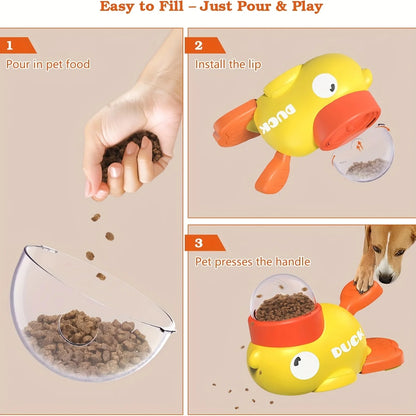 Easy to Fill – Just Pour & Play

1
Pour in pet food

2
Install the lip

DUCK

3
Pet presses the handle

DUCK