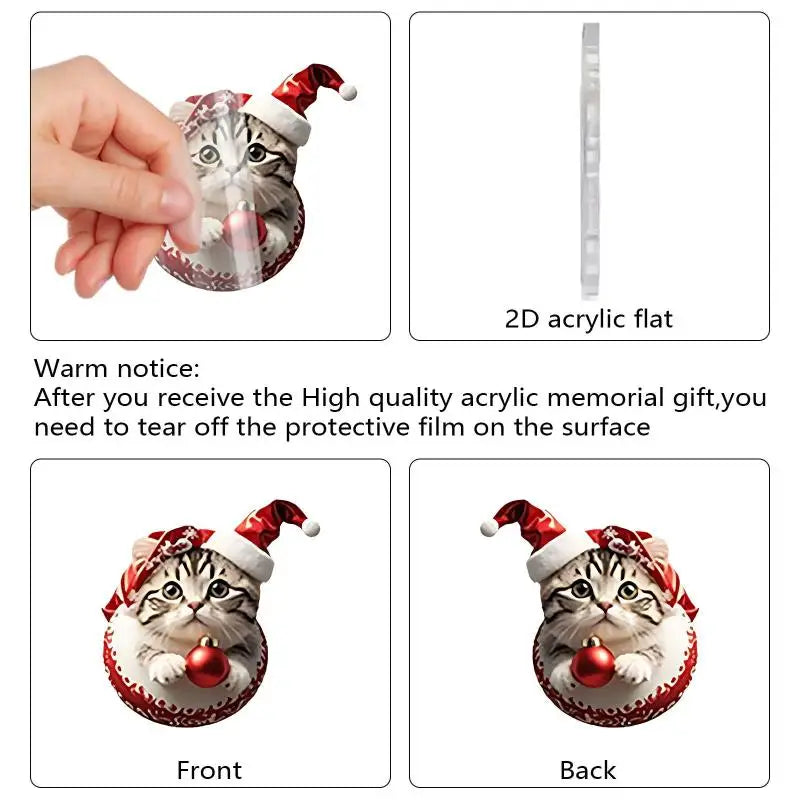 2D acrylic flat

Warm notice:
After you receive the High quality acrylic memorial gift,you need to tear off the protective film on the surface

Front

Back