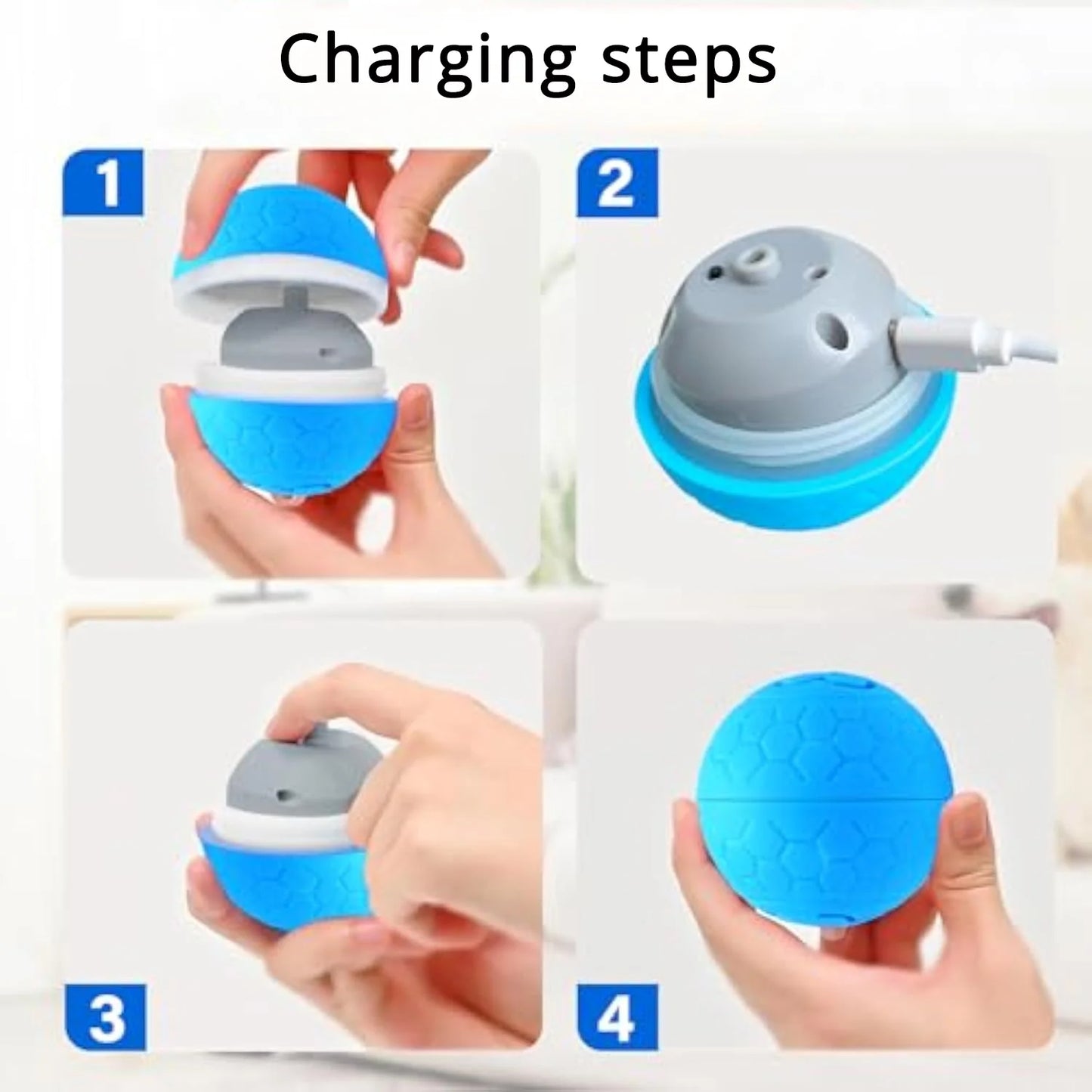 Charging steps

1

2

3

4