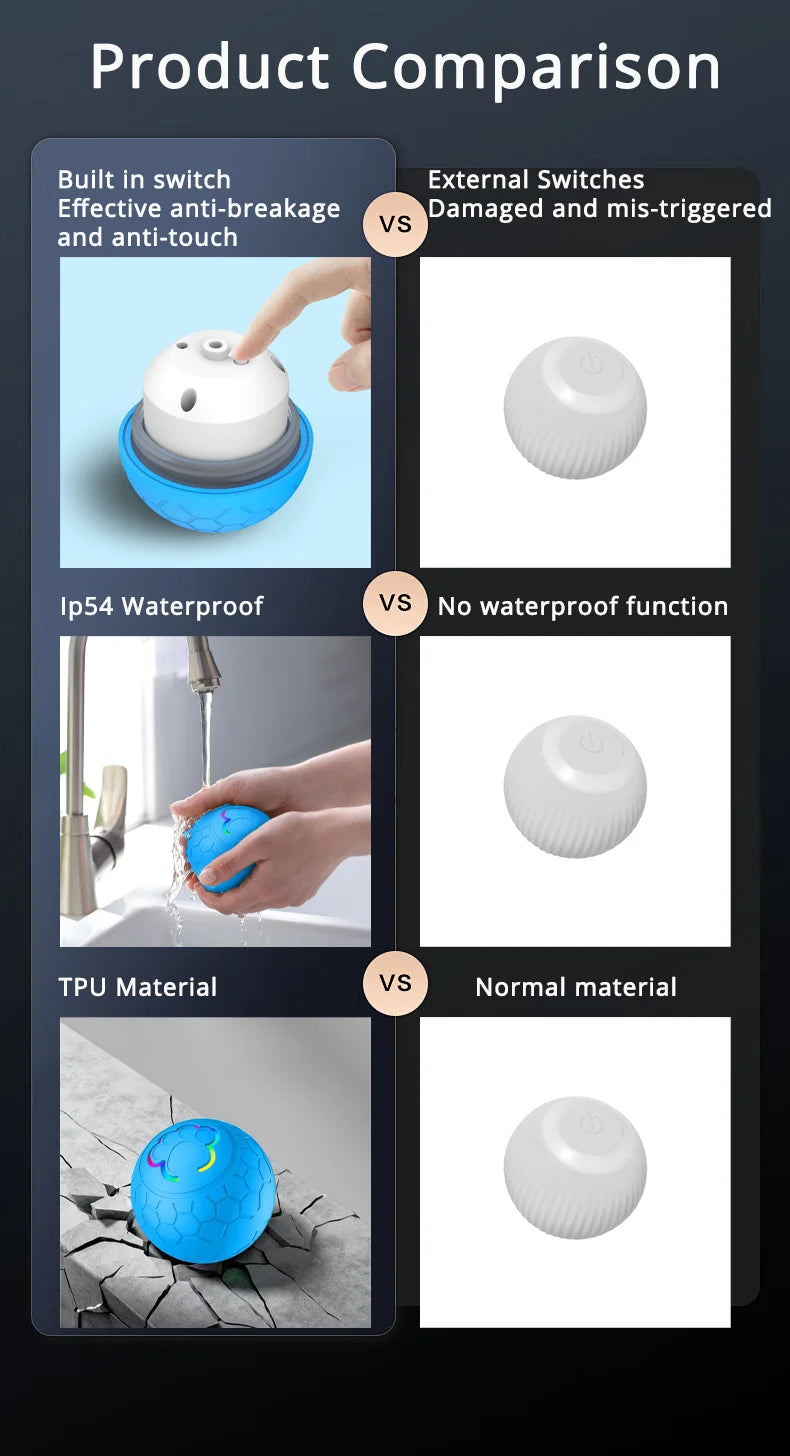 Product Comparison

Built in switch
Effective anti-breakage and anti-touch

VS

External Switches
Damaged and mis-triggered

Ip54 Waterproof

VS

No waterproof function

TPU Material

VS

Normal material